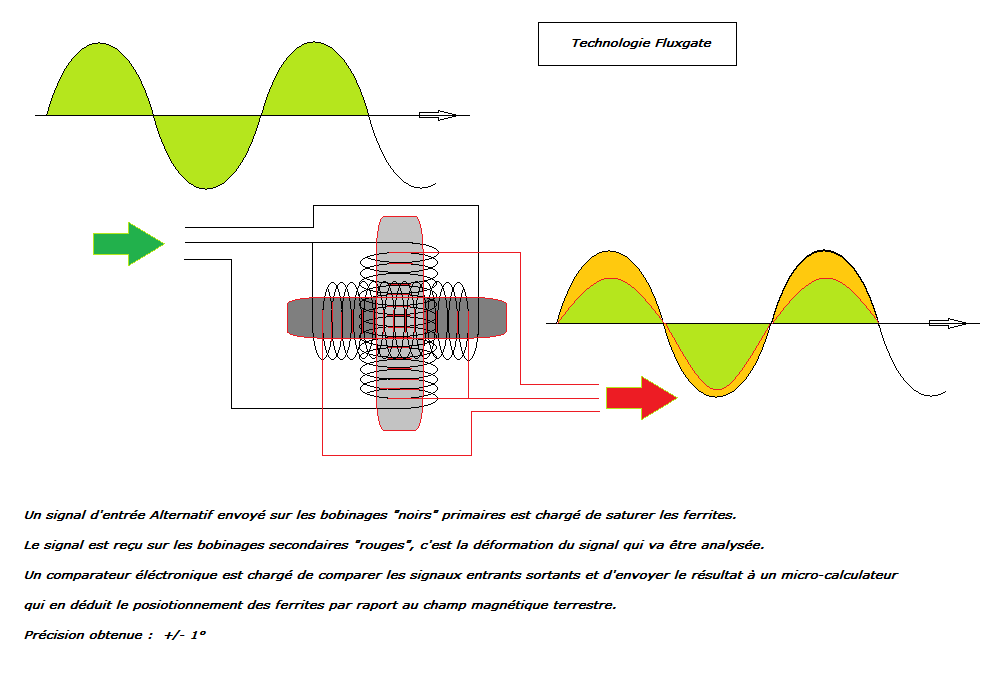 Technologie Fluxgate

Un signal d'entrée Alternatif envoyé sur les bobinages "noirs" primaires est chargé de saturer les ferrites.

Le signal est reçu sur les bobinages secondaires "rouges", c'est la déformation du signal qui va être analysée.

Un comparateur éléctronique est chargé de comparer les signaux entrants sortants et d'envoyer le résultat à un micro-calculateur qui en déduit le posiotionnement des ferrites par raport au champ magnétique terrestre.

Précision obtenue : +/- 1°